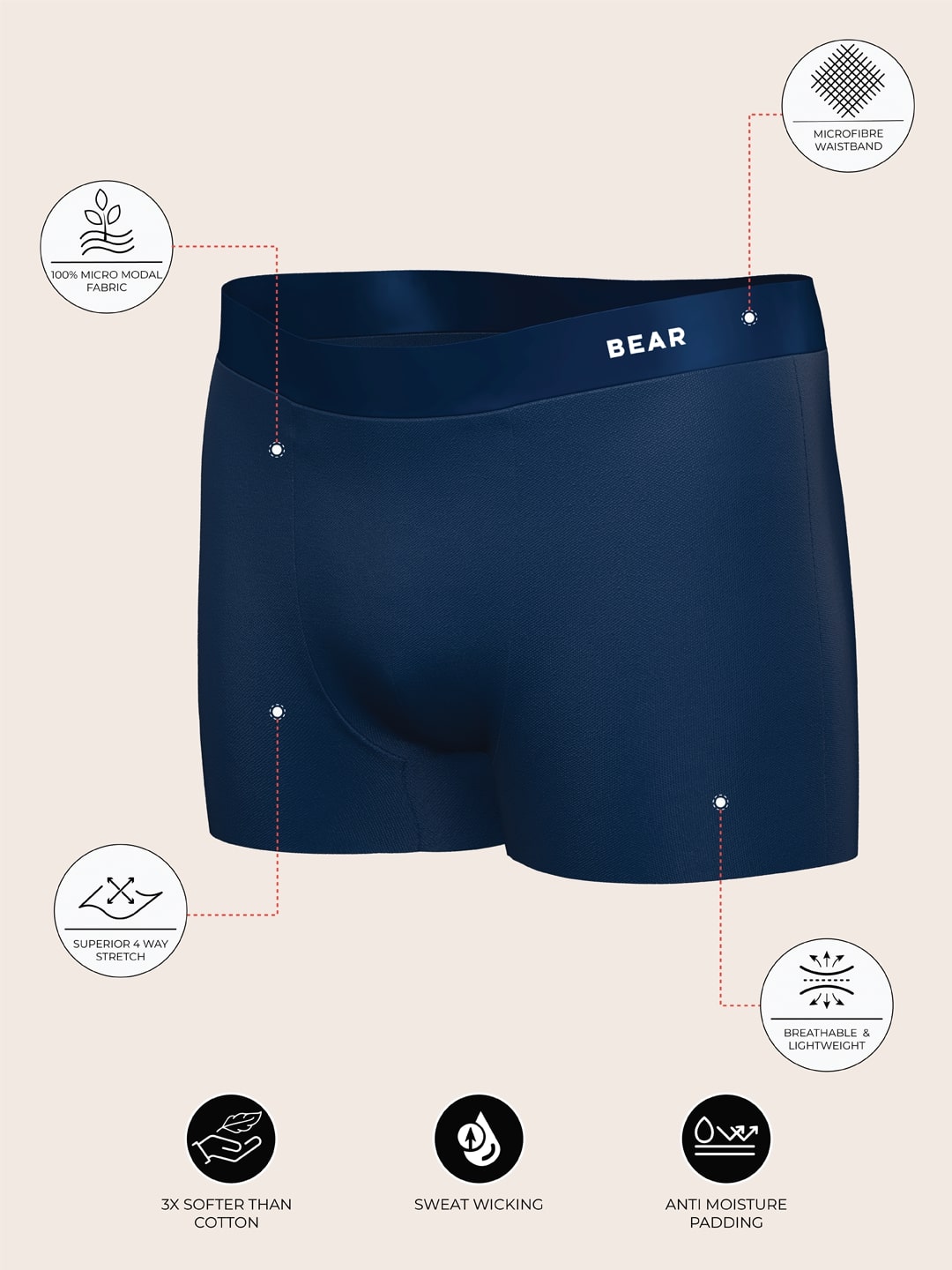 MICROFIBRE WAISTBAND

100% MICRO MODAL FABRIC

BEAR

SUPERIOR 4 WAY STRETCH

BREATHABLE & LIGHTWEIGHT

3X SOFTER THAN COTTON

SWEAT WICKING

ANTI MOISTURE PADDING